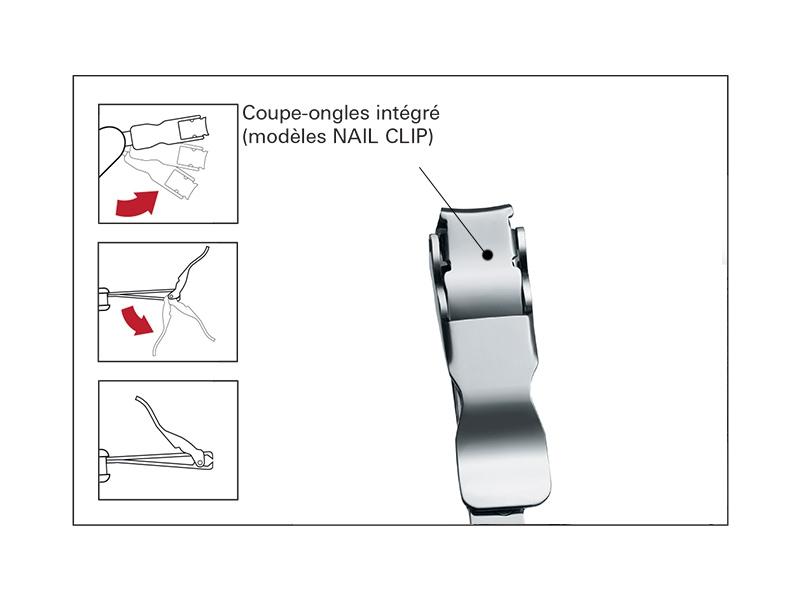 Coupe-ongles intégré
(modèles NAIL CLIP)